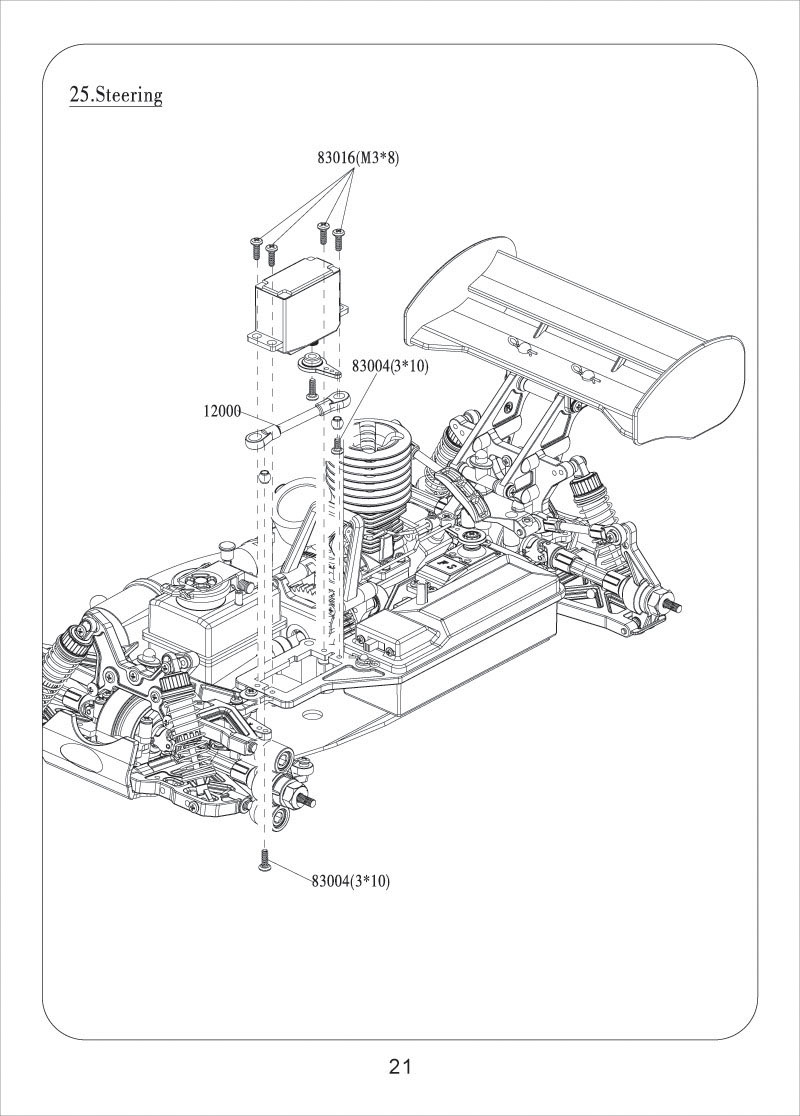 25.Steering

83016(M3*8)

83004(3*10)

12000

83004(3*10)

21